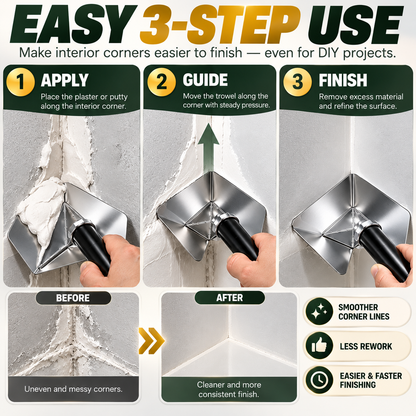 EASY 3-STEP USE

Make interior corners easier to finish — even for DIY projects.

1 APPLY

Place the plaster or putty along the interior corner.

2 GUIDE

Move the trowel along the corner with steady pressure.

3 FINISH

Remove excess material and refine the surface.

BEFORE

Uneven and messy corners.

AFTER

Cleaner and more consistent finish.

SMOOTHER CORNER LINES

LESS REWORK

EASIER & FASTER FINISHING